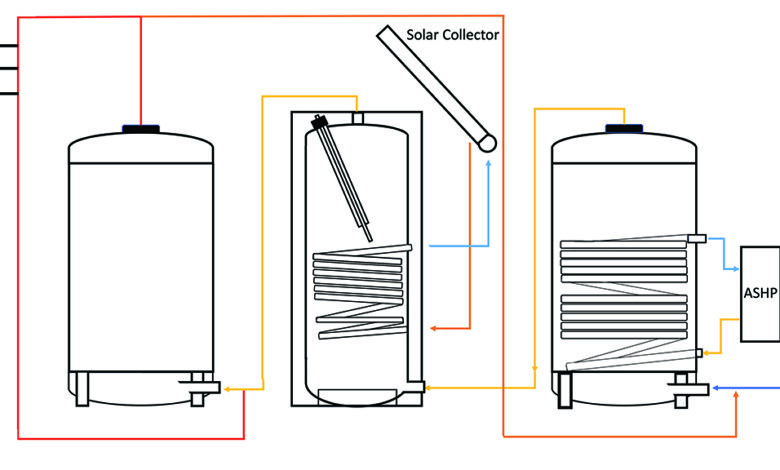 Solar Collector

ASHP